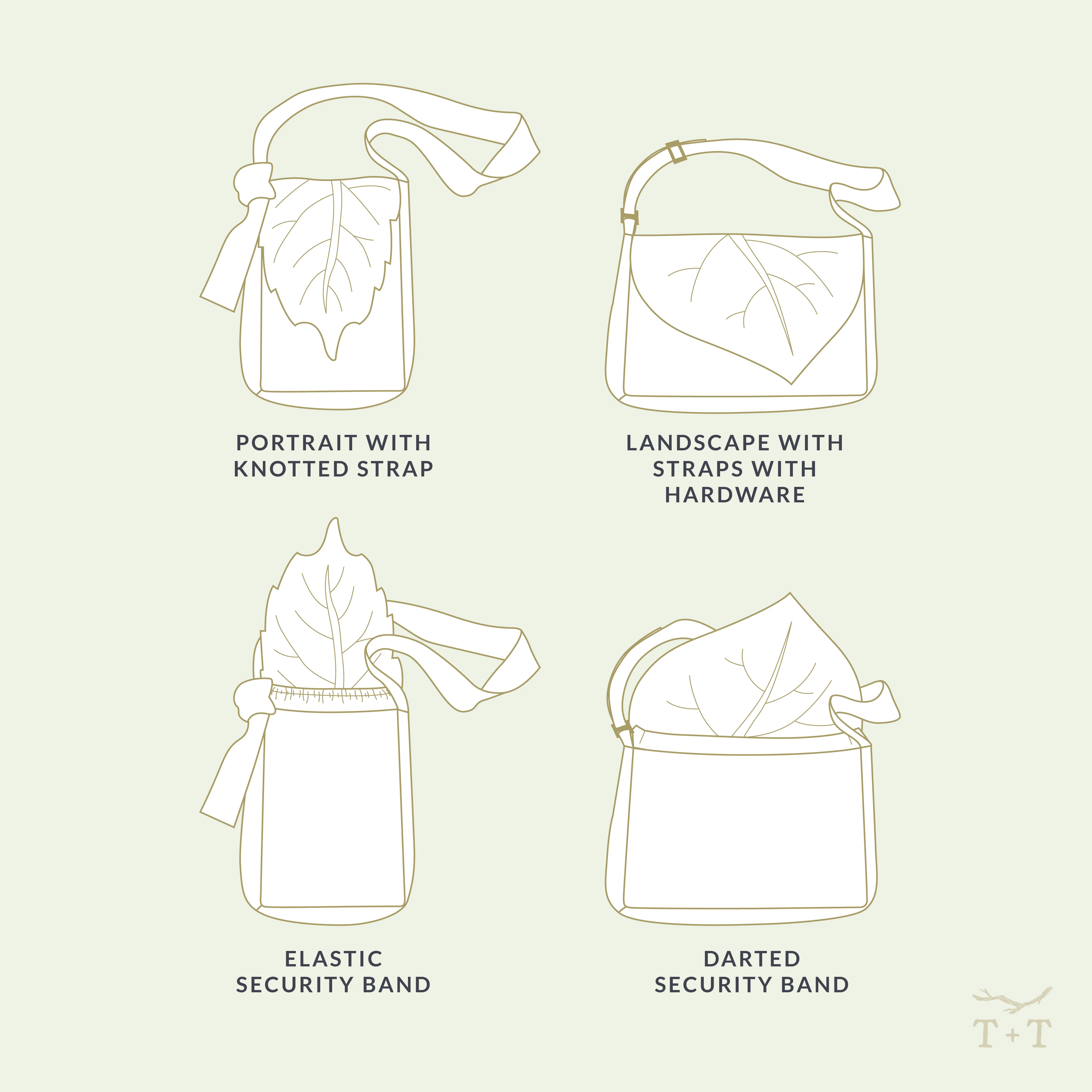 PORTRAIT WITH KNOTTED STRAP

LANDSCAPE WITH STRAPS WITH HARDWARE

ELASTIC SECURITY BAND

DARTED SECURITY BAND

T+T