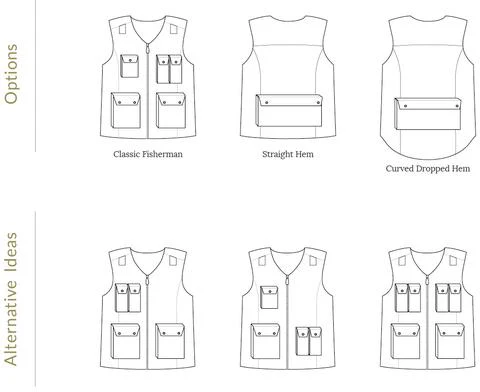 Options

Classic Fisherman

Straight Hem

Curved Dropped Hem

Alternative Ideas